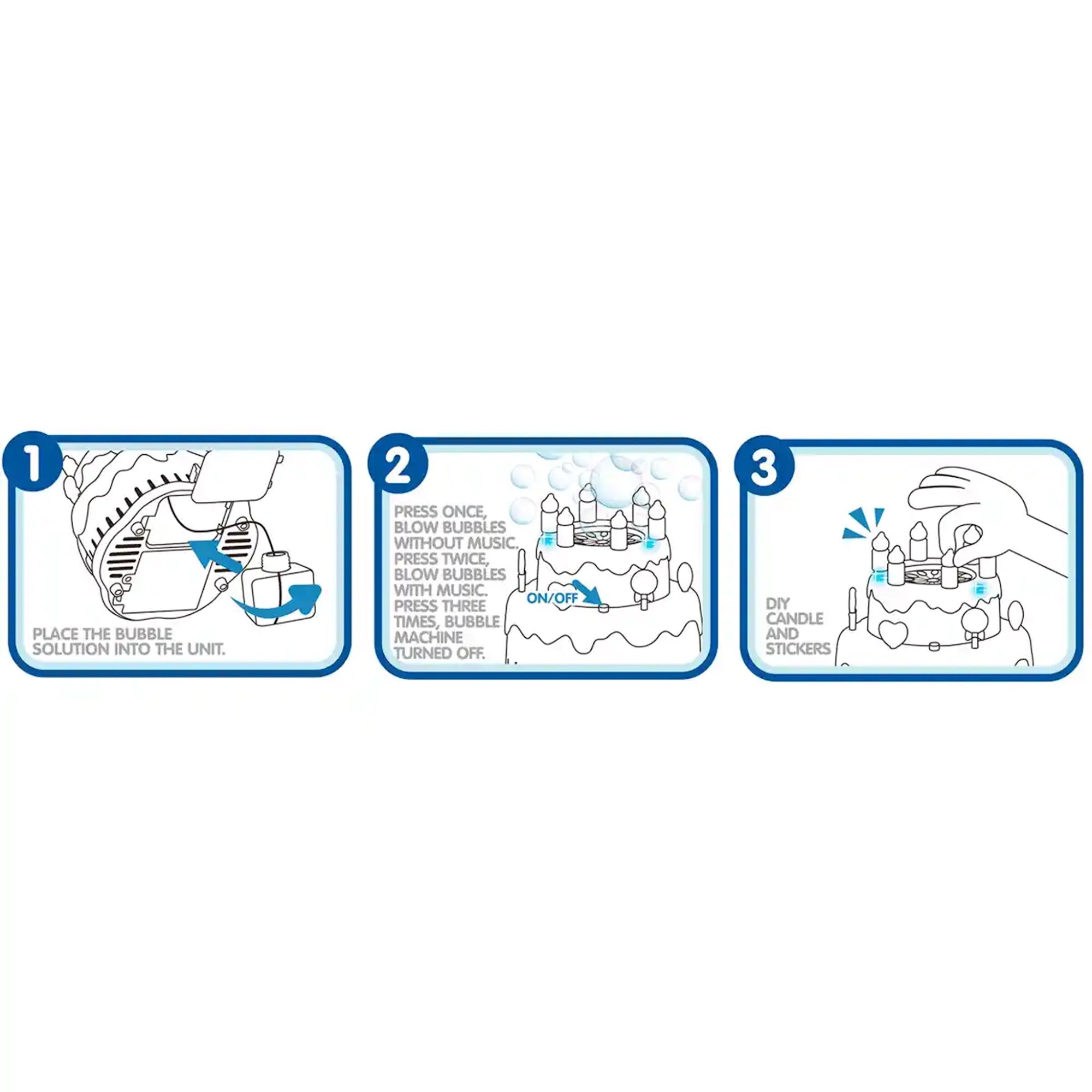 1

PLACE THE BUBBLE SOLUTION INTO THE UNIT.

2

PRESS ONCE, BLOW BUBBLES WITHOUT MUSIC. PRESS TWICE, BLOW BUBBLES WITH MUSIC. PRESS THREE TIMES, BUBBLE MACHINE TURNED OFF.

ON/OFF

3

DIY CANDLE AND STICKERS