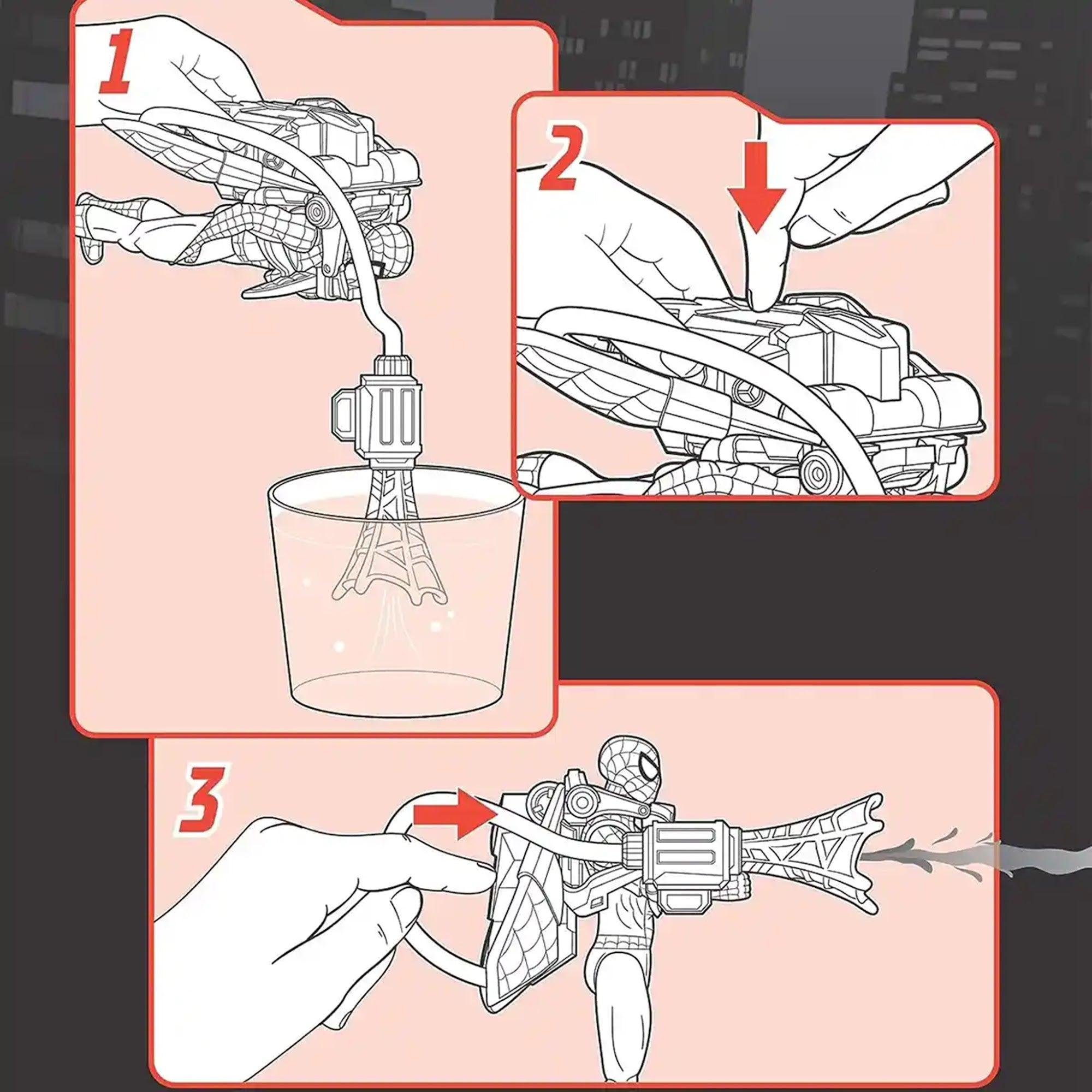 1

2

3