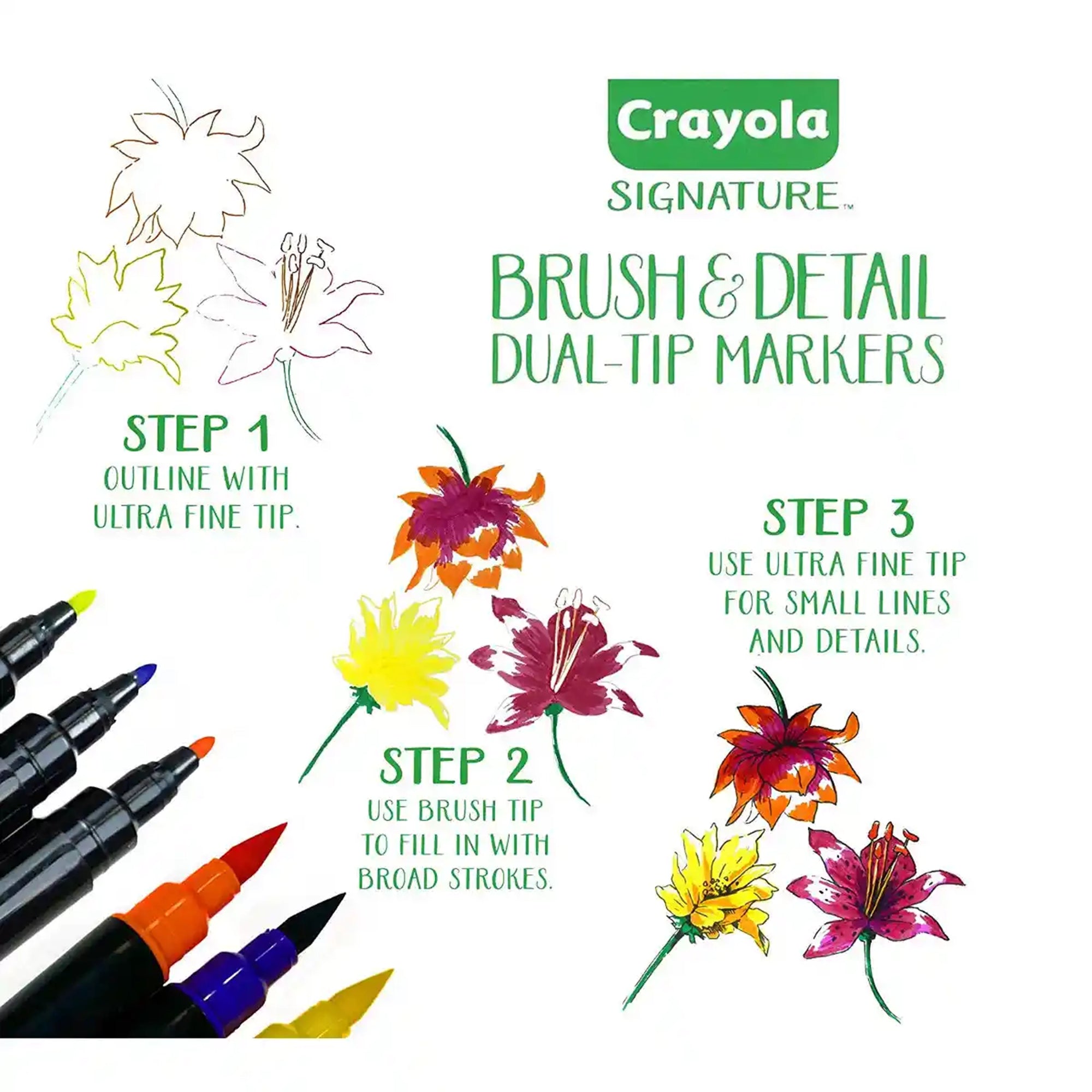 Crayola
SIGNATURE™

BRUSH & DETAIL
DUAL-TIP MARKERS

STEP 1
OUTLINE WITH ULTRA FINE TIP.

STEP 2
USE BRUSH TIP TO FILL IN WITH BROAD STROKES.

STEP 3
USE ULTRA FINE TIP FOR SMALL LINES AND DETAILS.